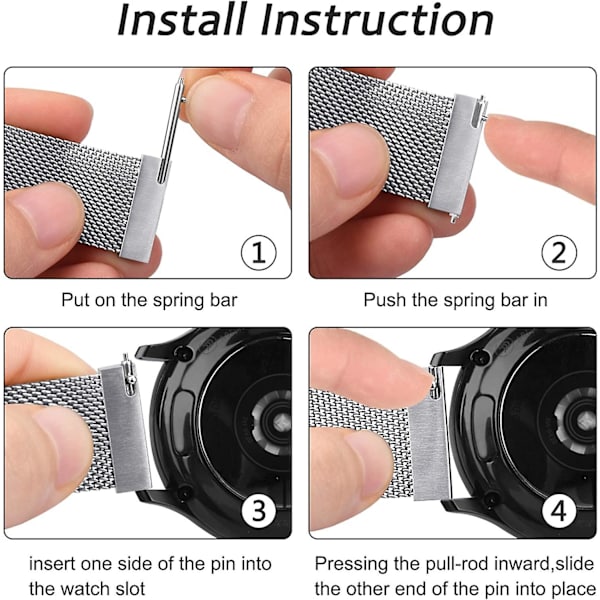 Install Instruction

1

Put on the spring bar

2

Push the spring bar in

3

insert one side of the pin into the watch slot

4

Pressing the pull-rod inward,slide the other end of the pin into place