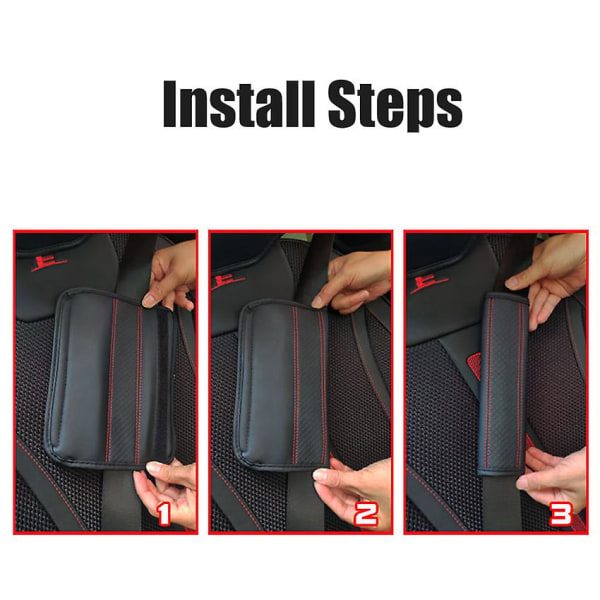 Install Steps

1

2

3