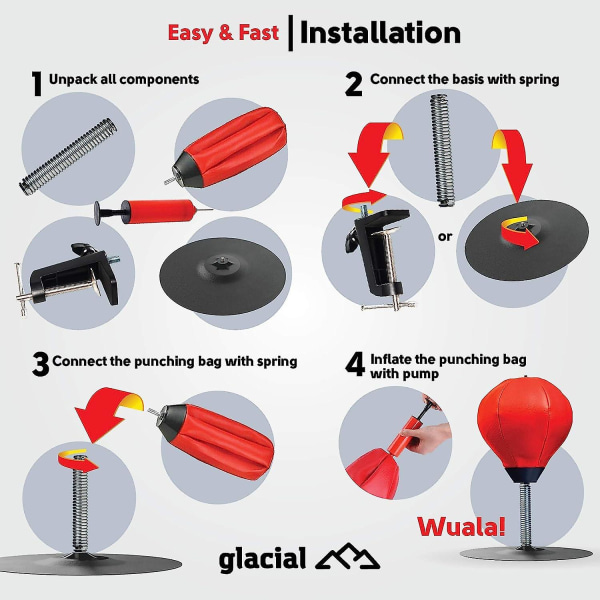 Easy & Fast | Installation

1 Unpack all components

2 Connect the basis with spring

or

3 Connect the punching bag with spring

4 Inflate the punching bag with pump

Wuala!

glacial