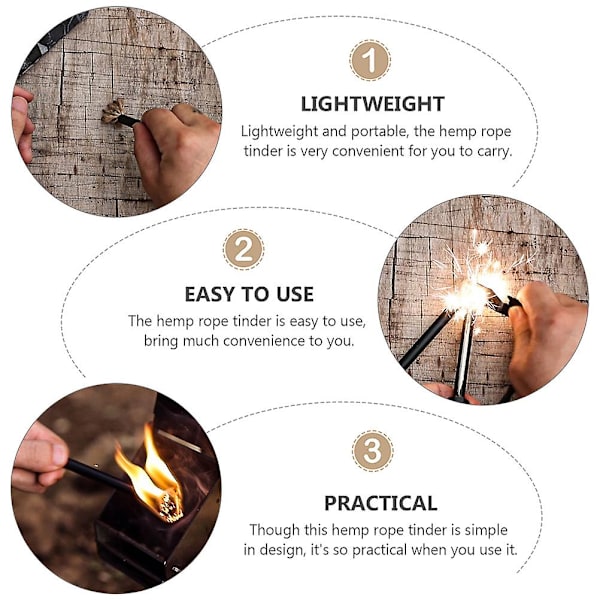 1

LIGHTWEIGHT

Lightweight and portable, the hemp rope tinder is very convenient for you to carry.

2

EASY TO USE

The hemp rope tinder is easy to use, bring much convenience to you.

3

PRACTICAL

Though this hemp rope tinder is simple in design, it's so practical when you use it.