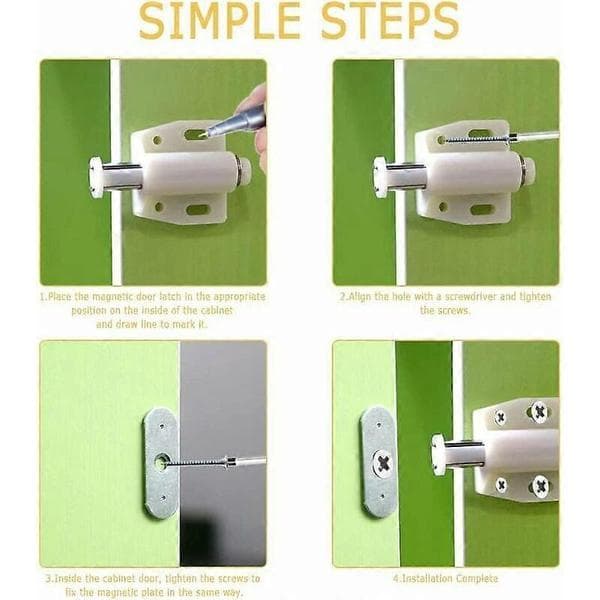 SIMPLE STEPS

1.Place the magnetic door latch in the appropriate position on the inside of the cabinet and draw line to mark it.

2.Align the hole with a screwdriver and tighten the screws.

3.Inside the cabinet door, tighten the screws to fix the magnetic plate in the same way.

4.Installation Complete