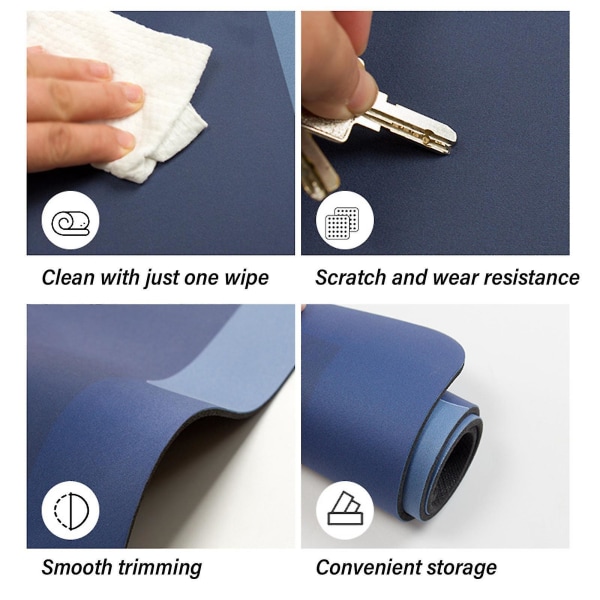 Clean with just one wipe

Scratch and wear resistance

Smooth trimming

Convenient storage