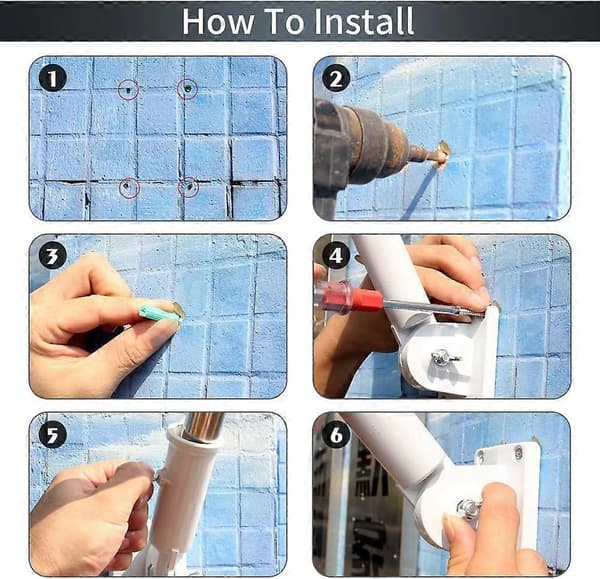 How To Install

1

2

3

4

5

6