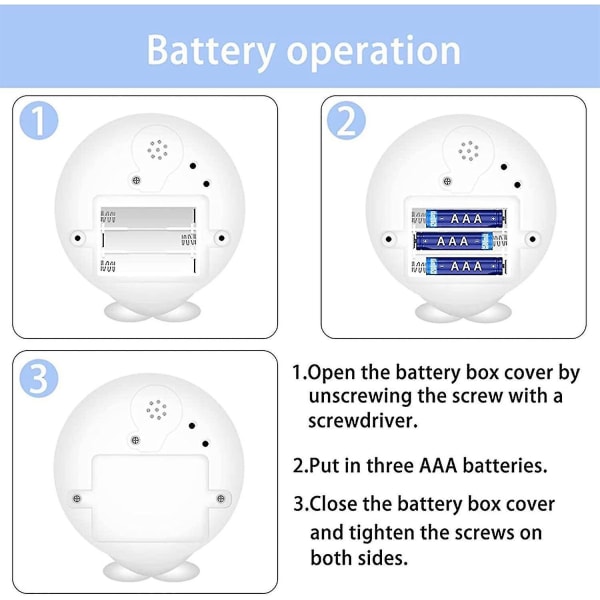 Battery operation

1

2

AAA
AAA
AAA

3

1.Open the battery box cover by unscrewing the screw with a screwdriver.

2.Put in three AAA batteries.

3.Close the battery box cover and tighten the screws on both sides.