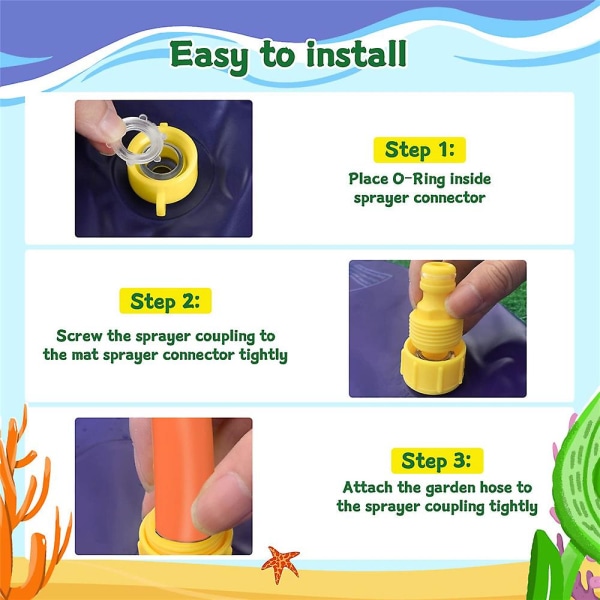 Easy to install

Step 1:
Place O-Ring inside sprayer connector

Step 2:
Screw the sprayer coupling to the mat sprayer connector tightly

Step 3:
Attach the garden hose to the sprayer coupling tightly