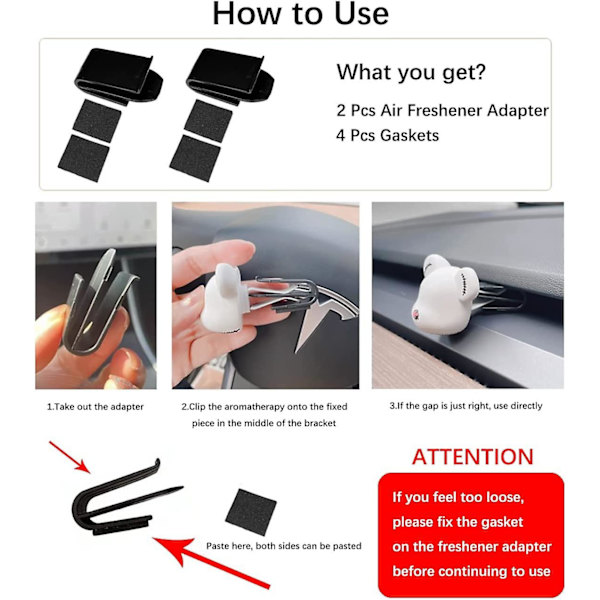 How to Use

What you get?

2 Pcs Air Freshener Adapter
4 Pcs Gaskets

1.Take out the adapter

2.Clip the aromatherapy onto the fixed piece in the middle of the bracket

3.If the gap is just right, use directly

Paste here, both sides can be pasted

ATTENTION

If you feel too loose, please fix the gasket on the freshener adapter before continuing to use