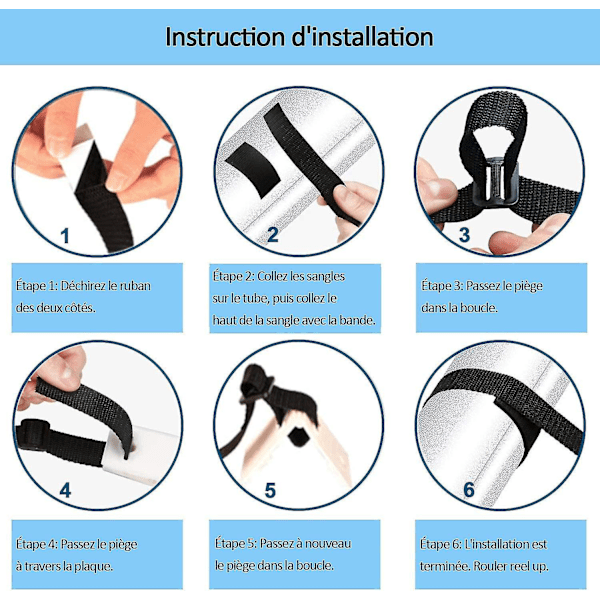 Instruction d'installation

1

2

3

Étape 1: Déchirez le ruban des deux côtés.

Étape 2: Collez les sangles sur le tube, puis collez le haut de la sangle avec la bande.

Étape 3: Passez le piège dans la boucle.

4

5

6

Étape 4: Passez le piège à travers la plaque.

Étape 5: Passez à nouveau le piège dans la boucle.

Étape 6: L'installation est terminée. Rouler reel up.