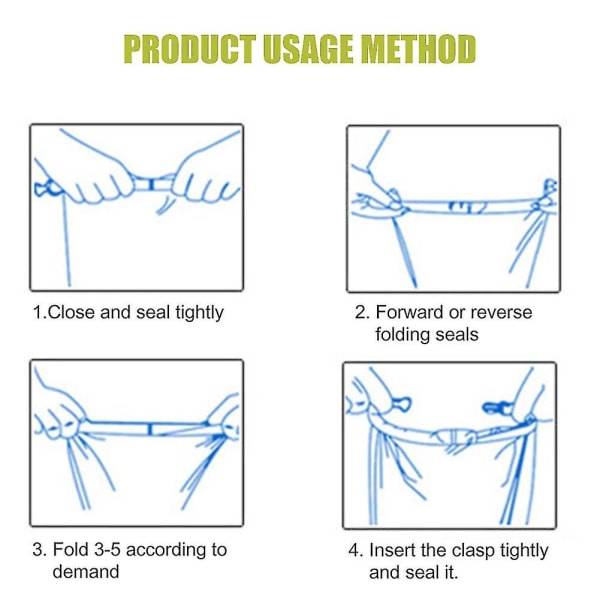 PRODUCT USAGE METHOD

1.Close and seal tightly

2. Forward or reverse folding seals

3. Fold 3-5 according to demand

4. Insert the clasp tightly and seal it.