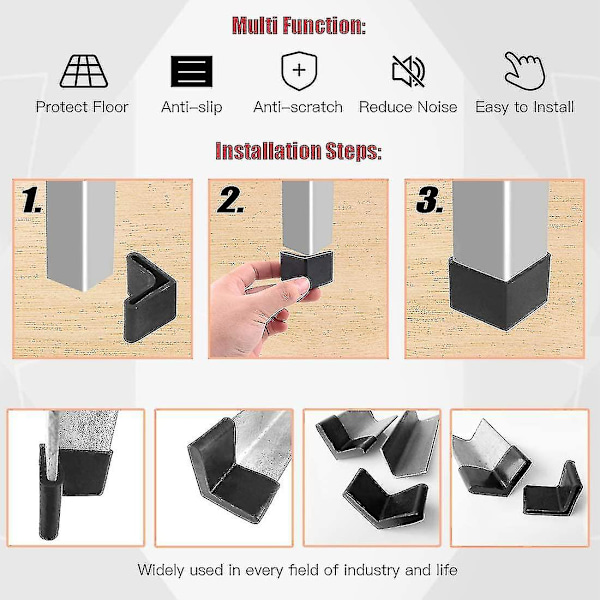 Multi Function:

Protect Floor
Anti-slip
Anti-scratch
Reduce Noise
Easy to Install

Installation Steps:

1.
2.
3.

Widely used in every field of industry and life