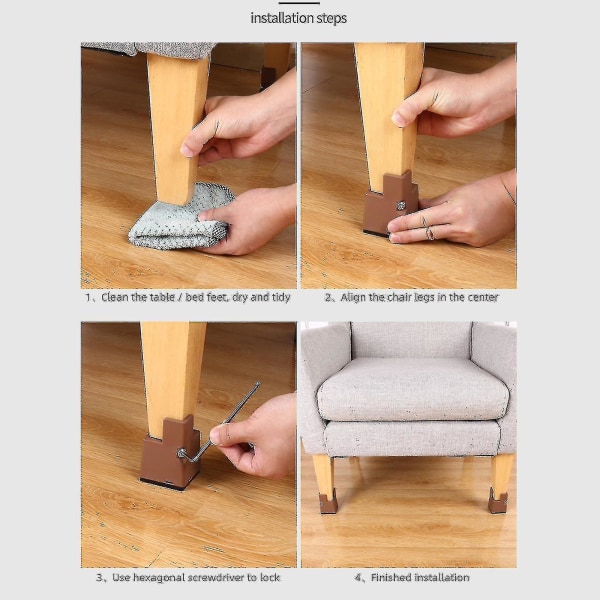 installation steps

1、Clean the table / bed feet, dry and tidy

2、Align the chair legs in the center

3、Use hexagonal screwdriver to lock

4、Finished installation