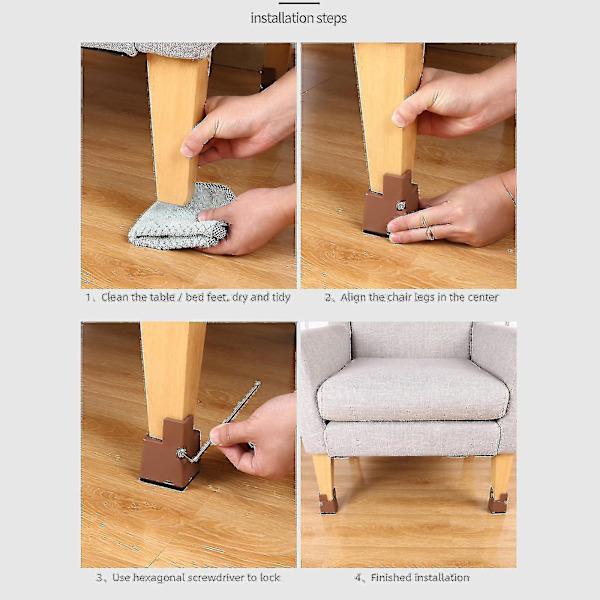 installation steps

1、Clean the table / bed feet, dry and tidy

2、Align the chair legs in the center

3、Use hexagonal screwdriver to lock

4、Finished installation