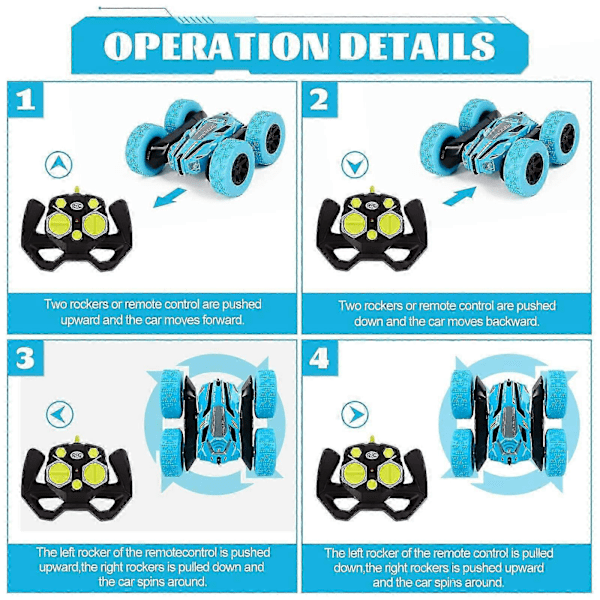 OPERATION DETAILS

1

Two rockers or remote control are pushed upward and the car moves forward.

2

Two rockers or remote control are pushed down and the car moves backward.

3

The left rocker of the remotecontrol is pushed upward,the right rockers is pulled down and the car spins around.

4

The left rocker of the remote control is pulled down,the right rockers is pushed upward and the car spins around.