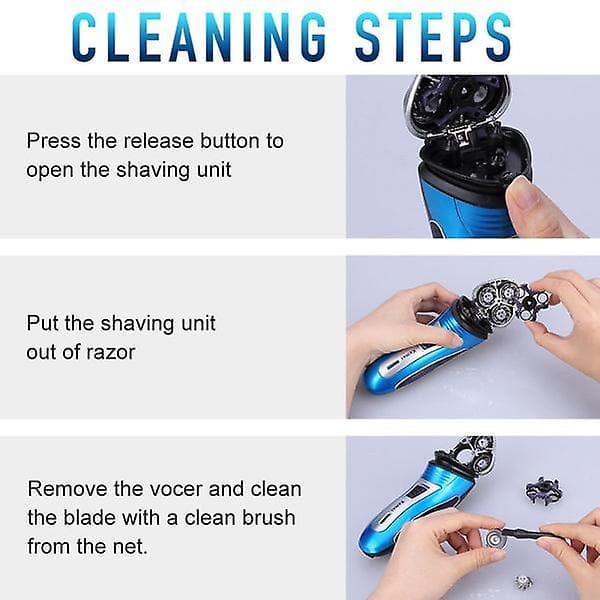 CLEANING STEPS

Press the release button to open the shaving unit

Put the shaving unit out of razor

Remove the vocer and clean the blade with a clean brush from the net.