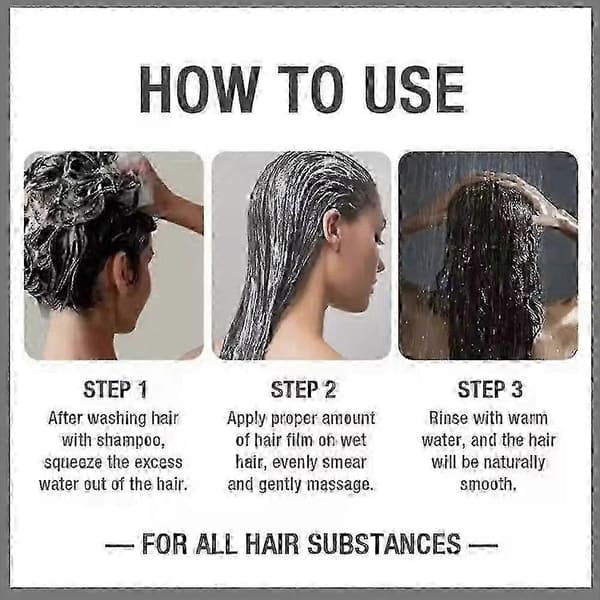 HOW TO USE

STEP 1
After washing hair with shampoo, squeeze the excess water out of the hair.

STEP 2
Apply proper amount of hair film on wet hair, evenly smear and gently massage.

STEP 3
Rinse with warm water, and the hair will be naturally smooth.

— FOR ALL HAIR SUBSTANCES —