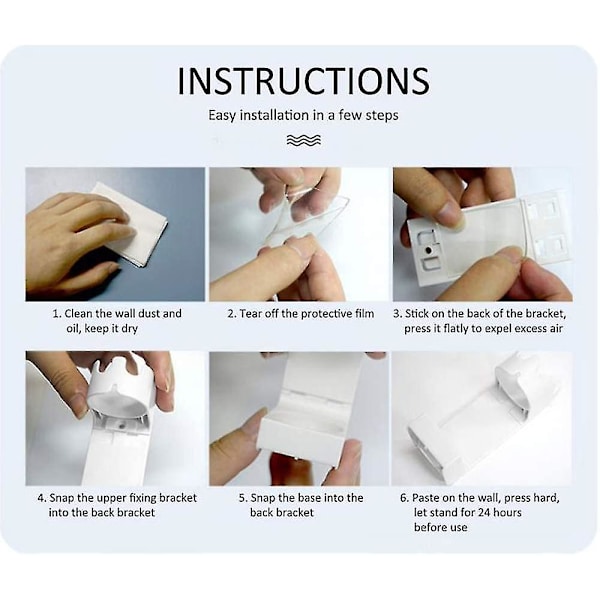 INSTRUCTIONS

Easy installation in a few steps

1. Clean the wall dust and oil, keep it dry

2. Tear off the protective film

3. Stick on the back of the bracket, press it flatly to expel excess air

4. Snap the upper fixing bracket into the back bracket

5. Snap the base into the back bracket

6. Paste on the wall, press hard, let stand for 24 hours before use