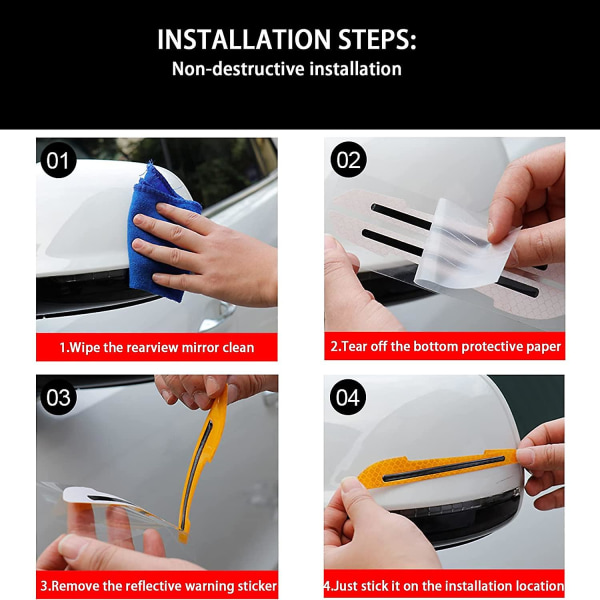 INSTALLATION STEPS:
Non-destructive installation

01

1.Wipe the rearview mirror clean

02

2.Tear off the bottom protective paper

03

3.Remove the reflective warning sticker

04

4.Just stick it on the installation location