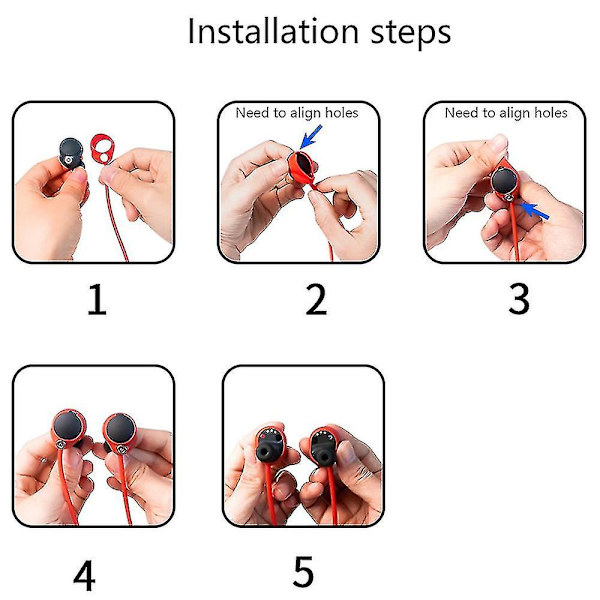 Installation steps

Need to align holes

Need to align holes

1

2

3

4

5