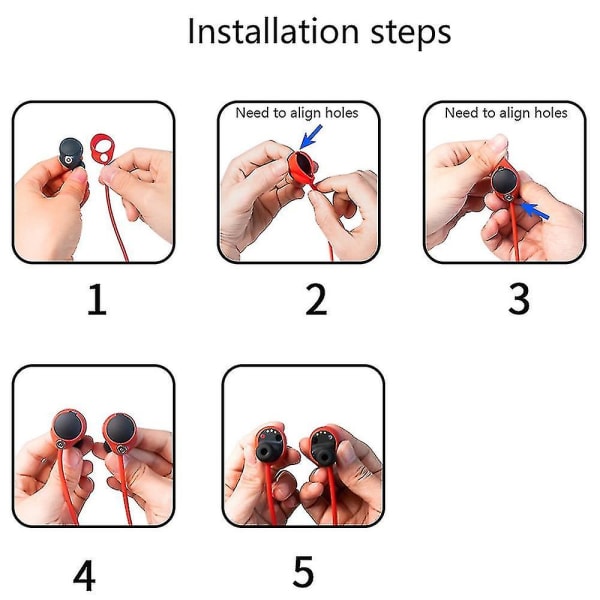 Installation steps

1

Need to align holes

2

Need to align holes

3

4

5