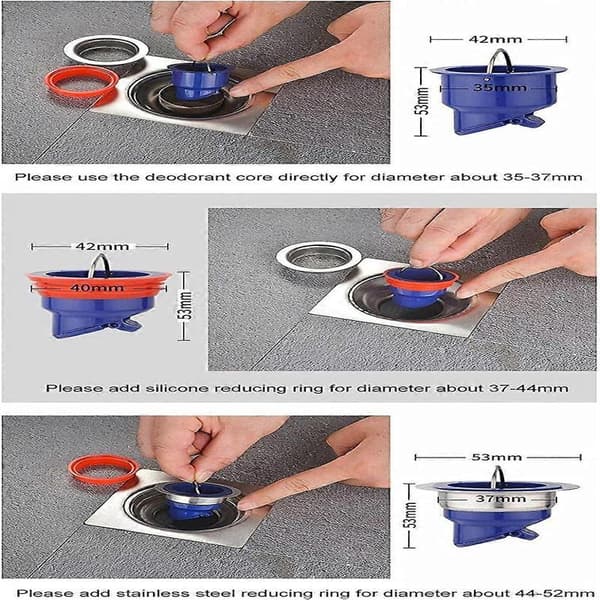 42mm
35mm
53mm

Please use the deodorant core directly for diameter about 35-37mm

42mm
40mm
53mm

Please add silicone reducing ring for diameter about 37-44mm

53mm
37mm
53mm

Please add stainless steel reducing ring for diameter about 44-52mm