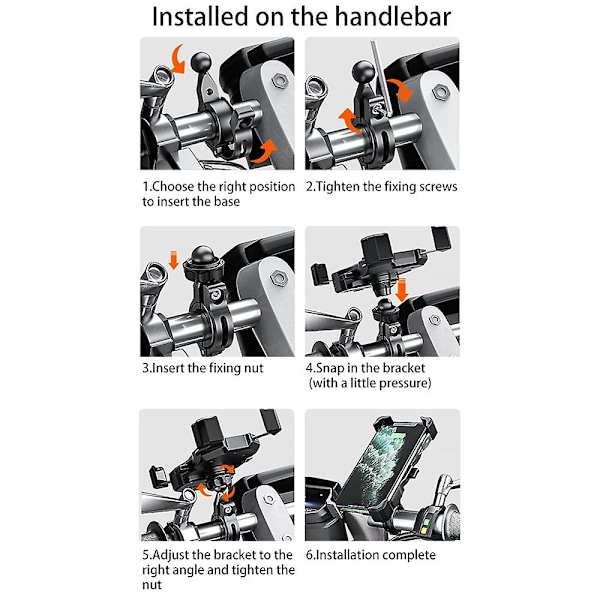 Installed on the handlebar

1.Choose the right position to insert the base

2.Tighten the fixing screws

3.Insert the fixing nut

4.Snap in the bracket (with a little pressure)

5.Adjust the bracket to the right angle and tighten the nut

6.Installation complete