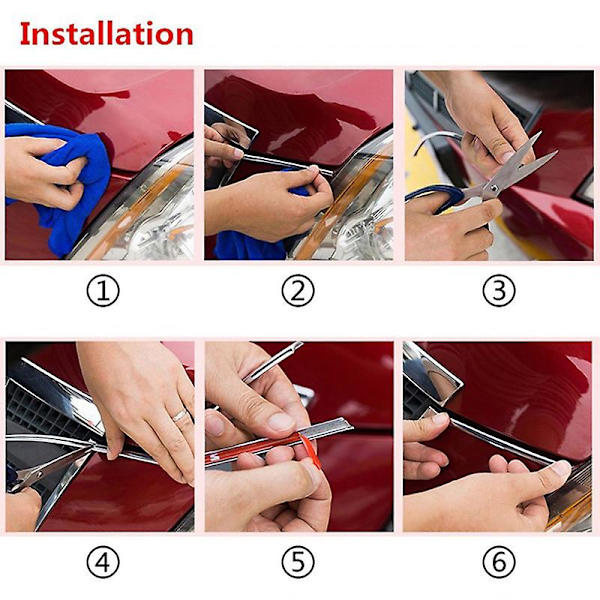 Installation

①

②

③

④

⑤

⑥