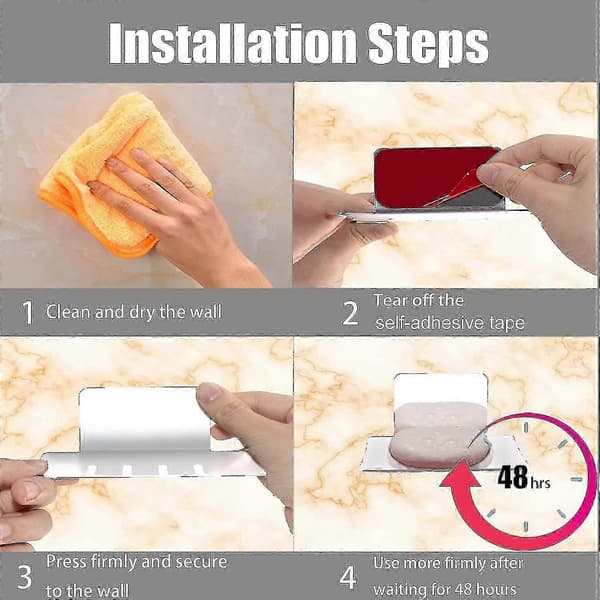 Installation Steps

1 Clean and dry the wall

2 Tear off the self-adhesive tape

48 hrs

3 Press firmly and secure to the wall

4 Use more firmly after waiting for 48 hours