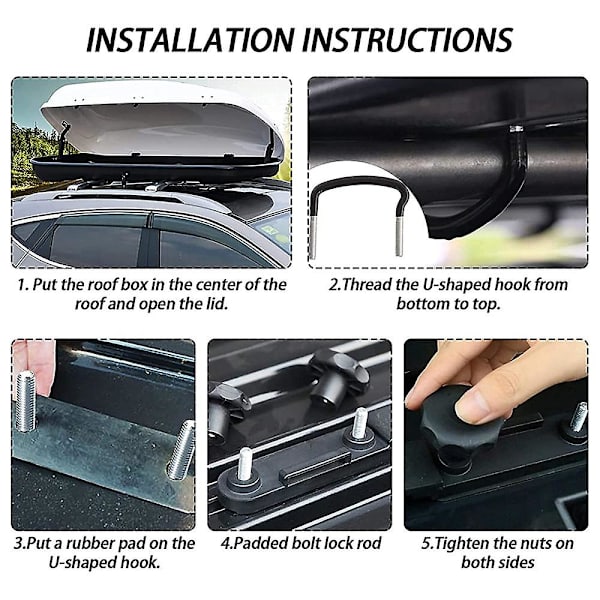 INSTALLATION INSTRUCTIONS

1. Put the roof box in the center of the roof and open the lid.

2.Thread the U-shaped hook from bottom to top.

3.Put a rubber pad on the U-shaped hook.

4.Padded bolt lock rod

5.Tighten the nuts on both sides