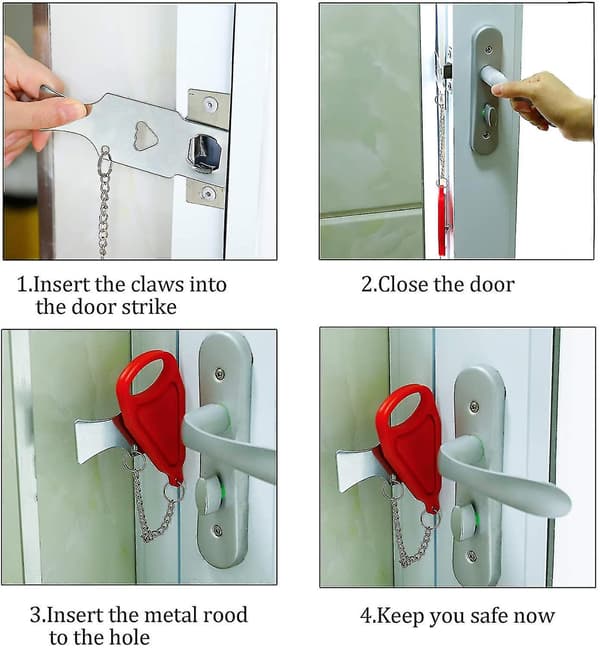 1.Insert the claws into the door strike

2.Close the door

3.Insert the metal rood to the hole

4.Keep you safe now