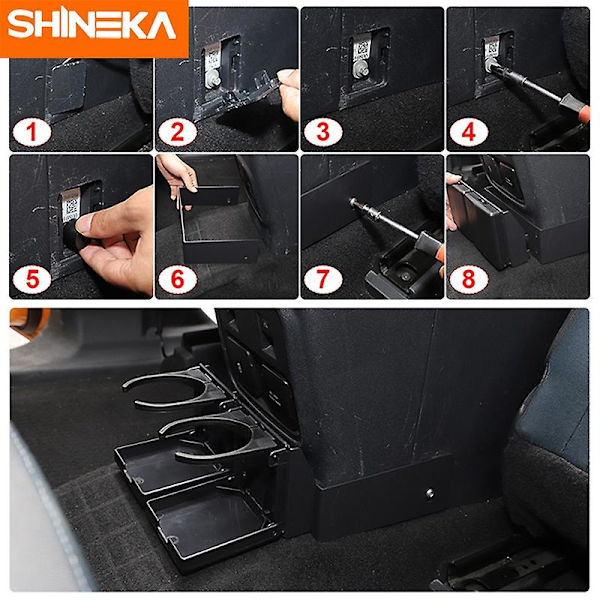 SHINEKA

1

2

3

4

5

6

7

8