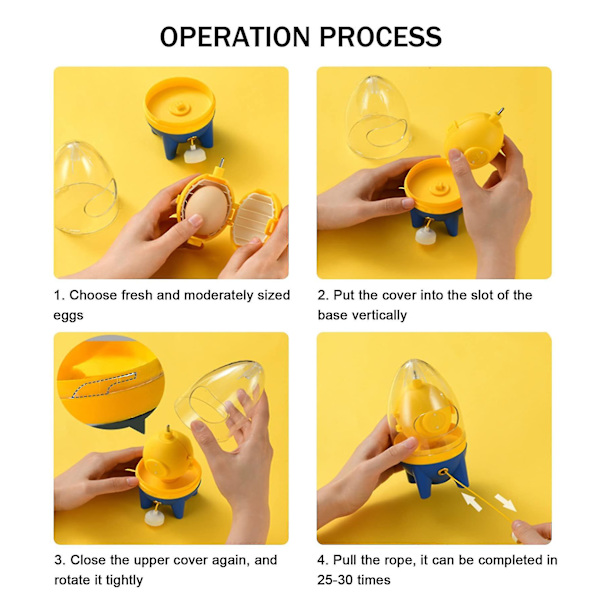 OPERATION PROCESS

1. Choose fresh and moderately sized eggs

2. Put the cover into the slot of the base vertically

3. Close the upper cover again, and rotate it tightly

4. Pull the rope, it can be completed in 25-30 times