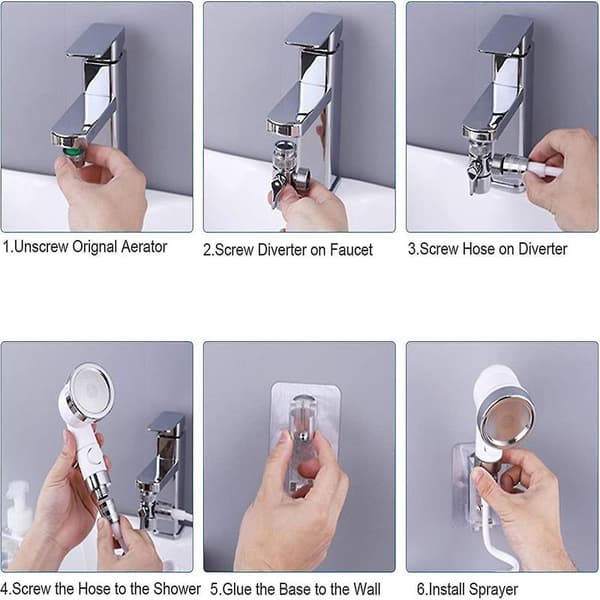 1.Unscrew Orignal Aerator

2.Screw Diverter on Faucet

3.Screw Hose on Diverter

4.Screw the Hose to the Shower

5.Glue the Base to the Wall

6.Install Sprayer