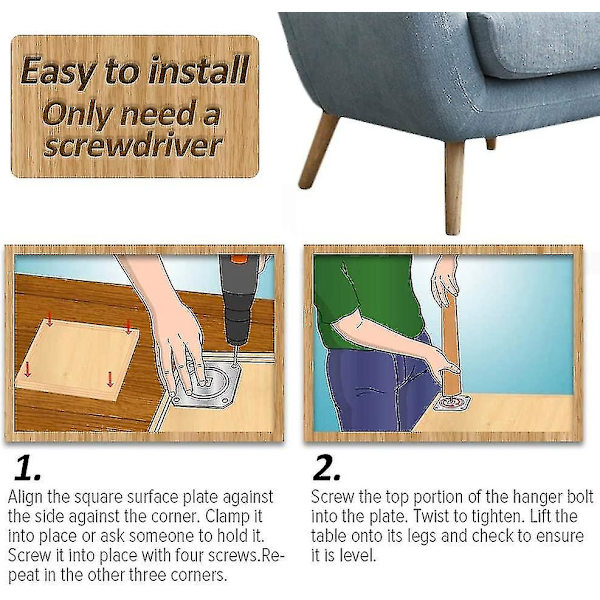 Easy to install
Only need a screwdriver

1.
Align the square surface plate against the side against the corner. Clamp it into place or ask someone to hold it. Screw it into place with four screws.Repeat in the other three corners.

2.
Screw the top portion of the hanger bolt into the plate. Twist to tighten. Lift the table onto its legs and check to ensure it is level.