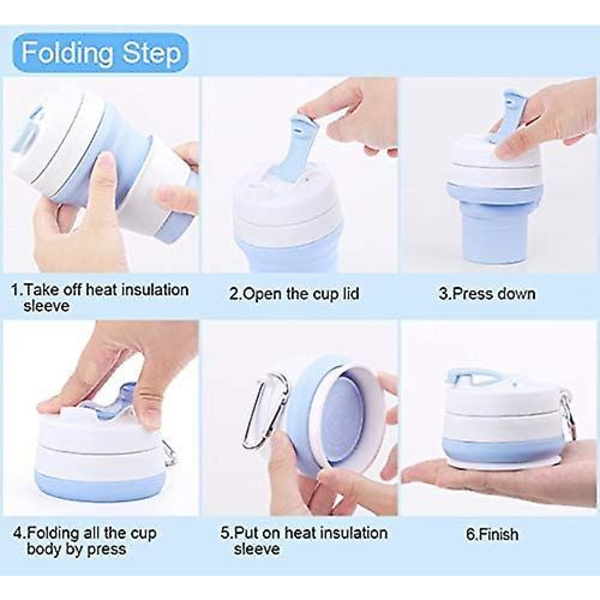 Folding Step

1.Take off heat insulation sleeve

2.Open the cup lid

3.Press down

4.Folding all the cup body by press

5.Put on heat insulation sleeve

6.Finish