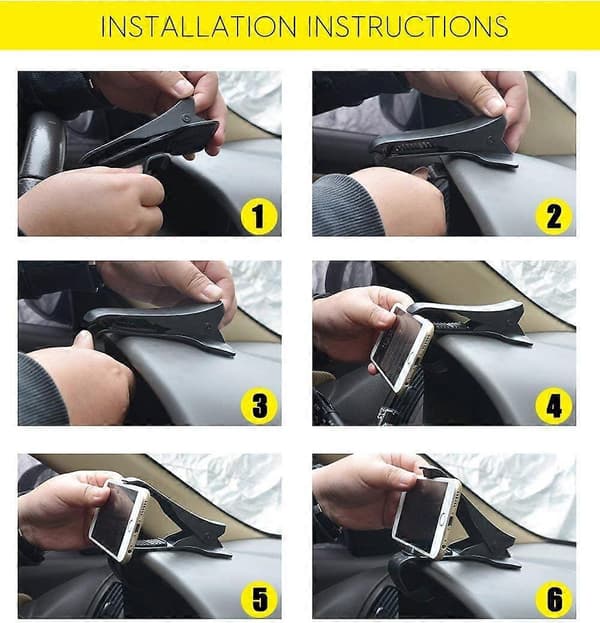 INSTALLATION INSTRUCTIONS

1

2

3

4

5

6