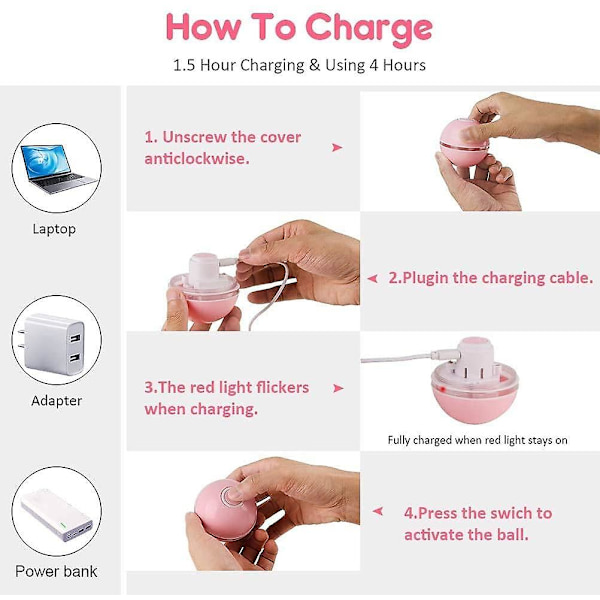 How To Charge

1.5 Hour Charging & Using 4 Hours

Laptop

Adapter

Power bank

1. Unscrew the cover anticlockwise.

2.Plugin the charging cable.

3.The red light flickers when charging.

Fully charged when red light stays on

4.Press the swich to activate the ball.