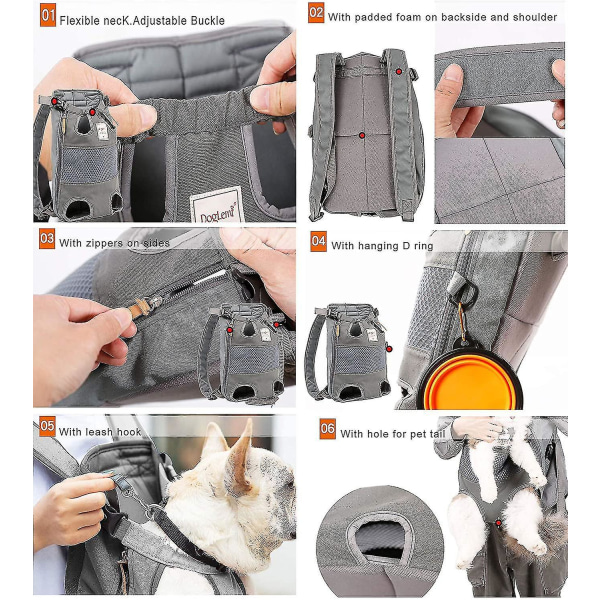 01 Flexible necK.Adjustable Buckle

DogLemi

02 With padded foam on backside and shoulder

03 With zippers on sides

04 With hanging D ring

05 With leash hook

06 With hole for pet tail