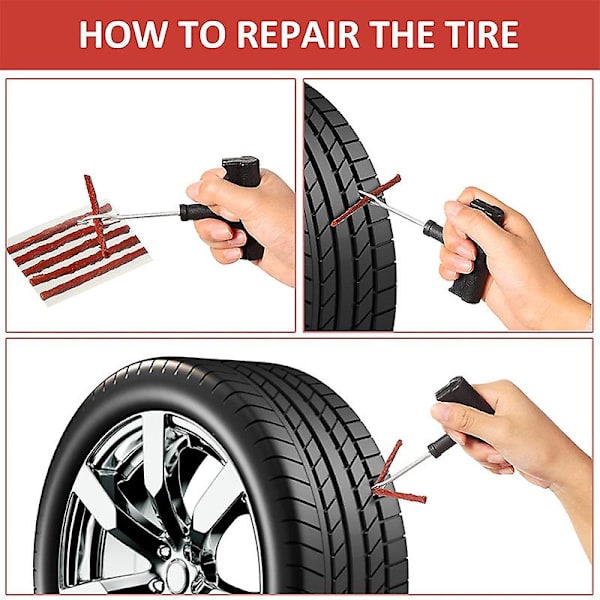 HOW TO REPAIR THE TIRE