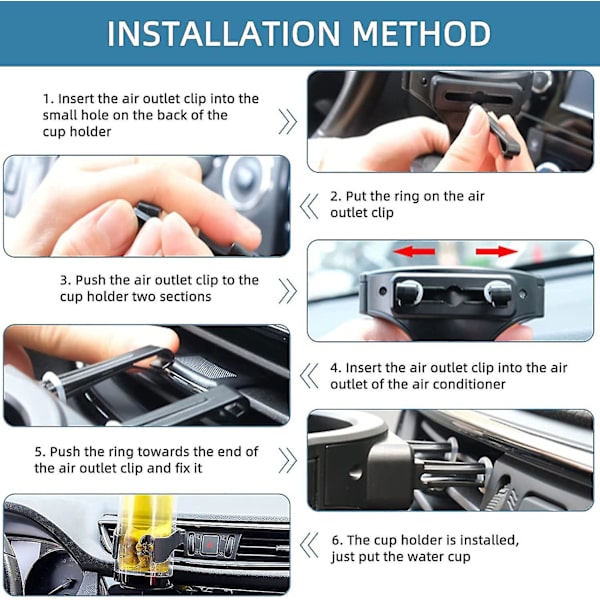 INSTALLATION METHOD

1. Insert the air outlet clip into the small hole on the back of the cup holder

2. Put the ring on the air outlet clip

3. Push the air outlet clip to the cup holder two sections

4. Insert the air outlet clip into the air outlet of the air conditioner

5. Push the ring towards the end of the air outlet clip and fix it

6. The cup holder is installed, just put the water cup