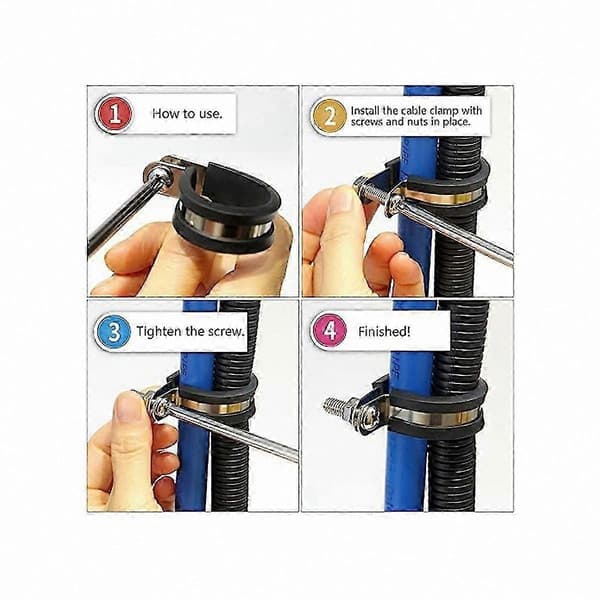 1 How to use.

2 Install the cable clamp with screws and nuts in place.

3 Tighten the screw.

4 Finished!