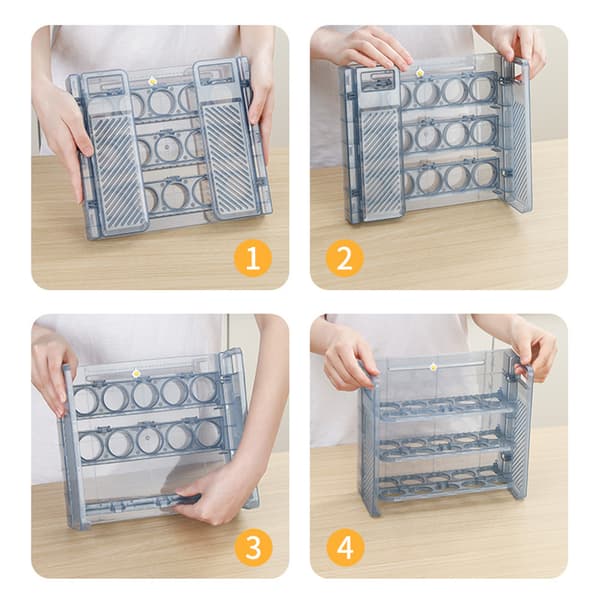 1

2

3

4