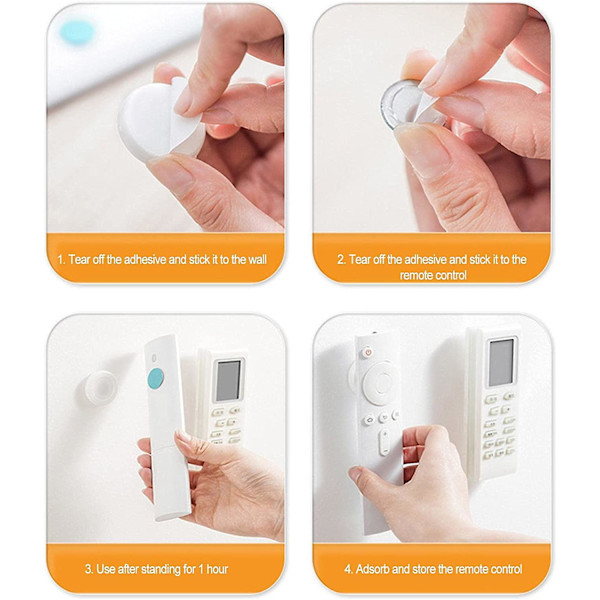 1. Tear off the adhesive and stick it to the wall

2. Tear off the adhesive and stick it to the remote control

3. Use after standing for 1 hour

4. Adsorb and store the remote control