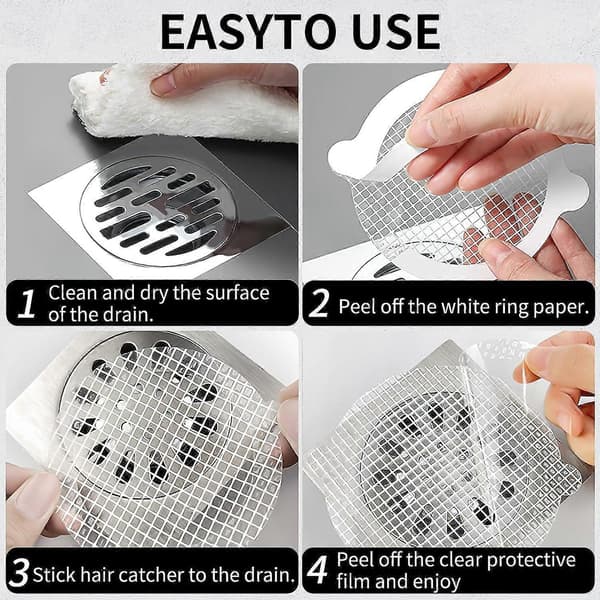 EASYTO USE

1 Clean and dry the surface of the drain.

2 Peel off the white ring paper.

3 Stick hair catcher to the drain.

4 Peel off the clear protective film and enjoy