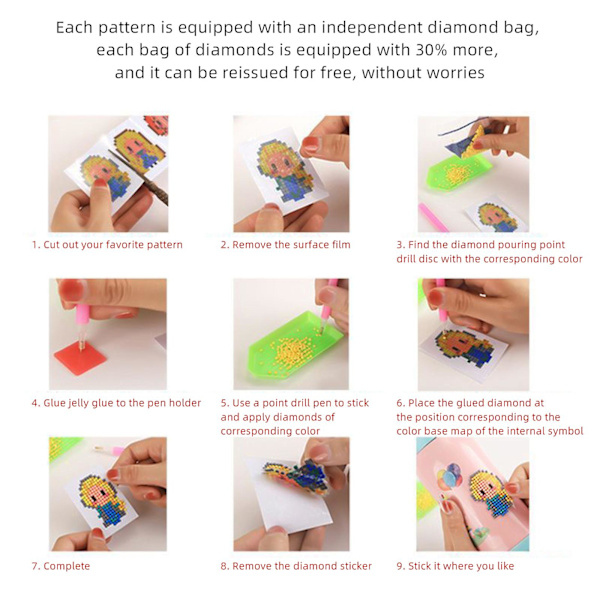 Each pattern is equipped with an independent diamond bag,
each bag of diamonds is equipped with 30% more,
and it can be reissued for free, without worries

1. Cut out your favorite pattern

2. Remove the surface film

3. Find the diamond pouring point drill disc with the corresponding color

4. Glue jelly glue to the pen holder

5. Use a point drill pen to stick and apply diamonds of corresponding color

6. Place the glued diamond at the position corresponding to the color base map of the internal symbol

7. Complete

8. Remove the diamond sticker

9. Stick it where you like