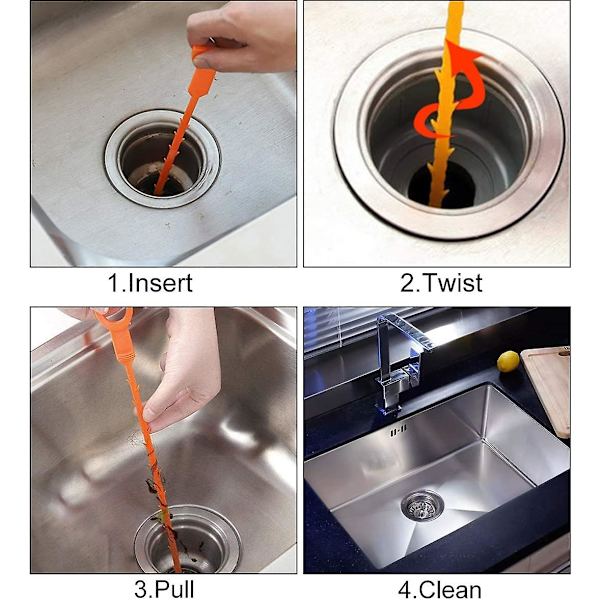 1.Insert

2.Twist

3.Pull

4.Clean