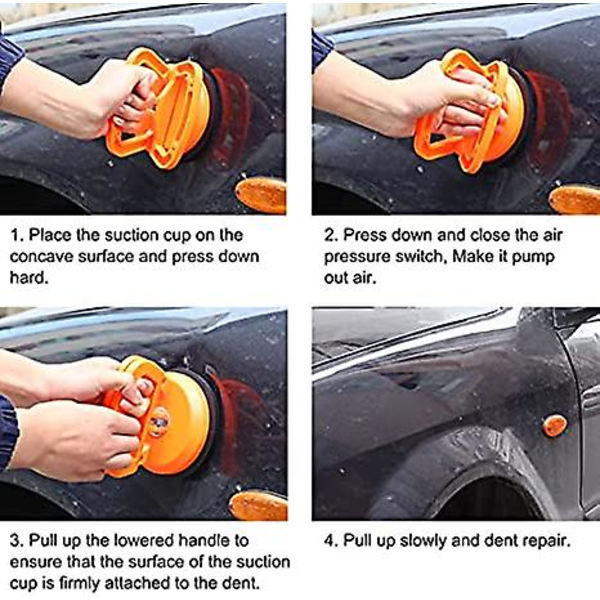 1. Place the suction cup on the concave surface and press down hard.

2. Press down and close the air pressure switch, Make it pump out air.

3. Pull up the lowered handle to ensure that the surface of the suction cup is firmly attached to the dent.

4. Pull up slowly and dent repair.