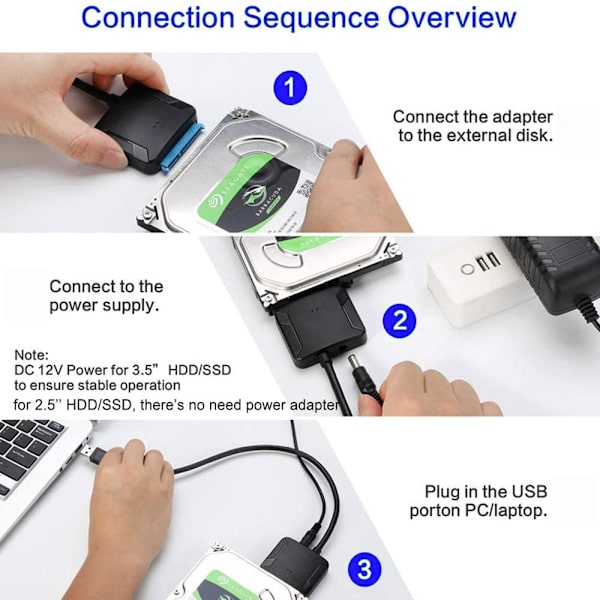 Connection Sequence Overview

1

Connect the adapter to the external disk.

SEAGATE
BARRACUDA

Connect to the power supply.

2

Note:
DC 12V Power for 3.5”  HDD/SSD to ensure stable operation
for 2.5’’ HDD/SSD, there’s no need power adapter

Plug in the USB porton PC/laptop.

3