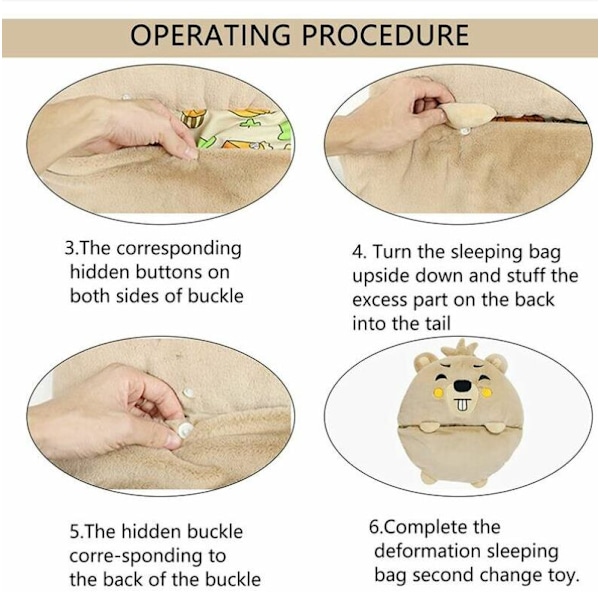 OPERATING PROCEDURE

3.The corresponding hidden buttons on both sides of buckle

4. Turn the sleeping bag upside down and stuff the excess part on the back into the tail

5.The hidden buckle corre-sponding to the back of the buckle

6.Complete the deformation sleeping bag second change toy.