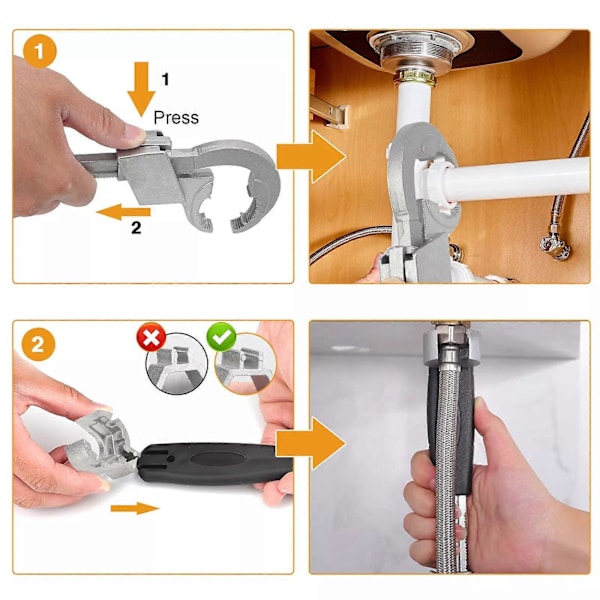 1

1

Press

2

2