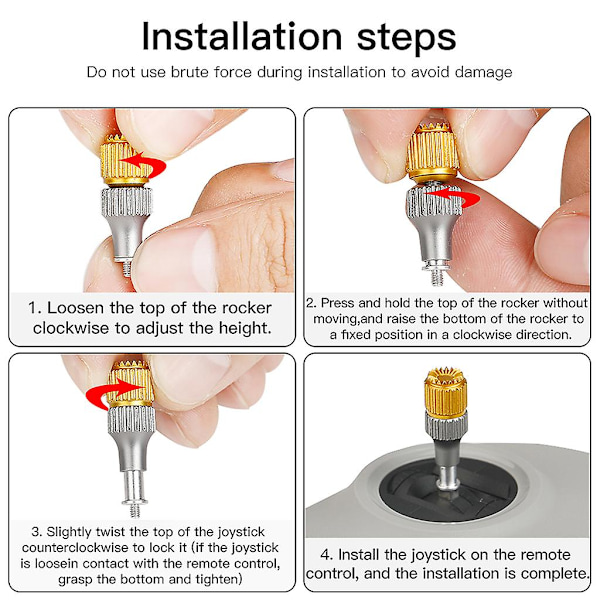 Installation steps

Do not use brute force during installation to avoid damage

1. Loosen the top of the rocker clockwise to adjust the height.

2. Press and hold the top of the rocker without moving,and raise the bottom of the rocker to a fixed position in a clockwise direction.

3. Slightly twist the top of the joystick counterclockwise to lock it (if the joystick is loosein contact with the remote control, grasp the bottom and tighten)

4. Install the joystick on the remote control, and the installation is complete.