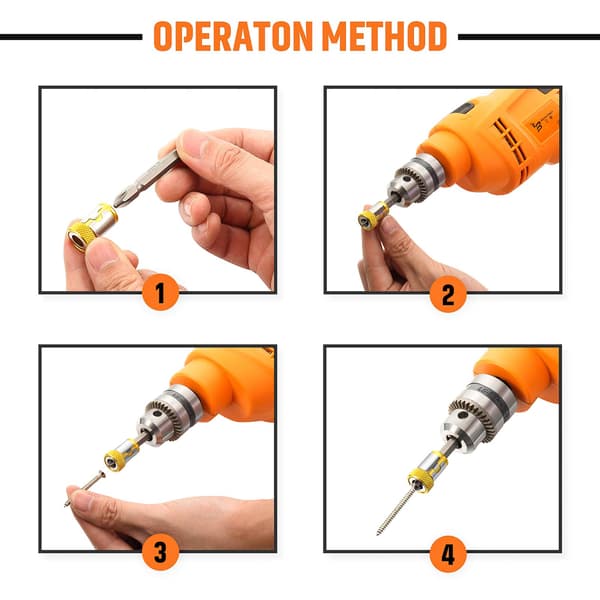 OPERATON METHOD

1

2

3

4